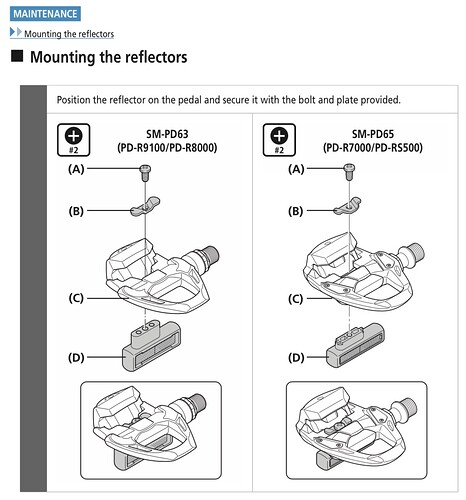 MAINTENANCE

Mounting the reflectors

Mounting the reflectors

Position the reflector on the pedal and secure it with the bolt and plate provided.

#2

SM-PD63
(PD-R9100/PD-R8000)

(A)

(B)

(C)

(D)

#2

SM-PD65
(PD-R7000/PD-RS500)

(A)

(B)

(C)

(D)