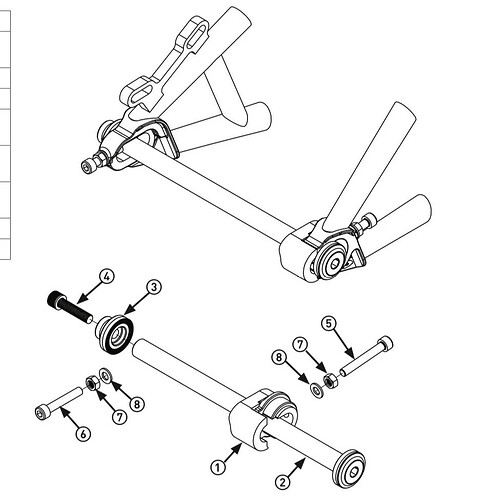 4
3
5
7
8
8
7
6
1
2