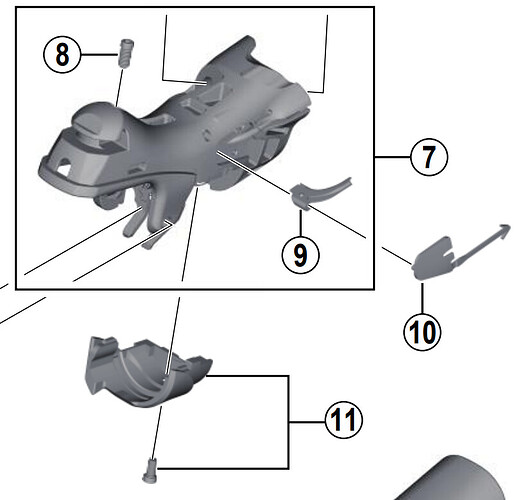 8

7

9

10

11