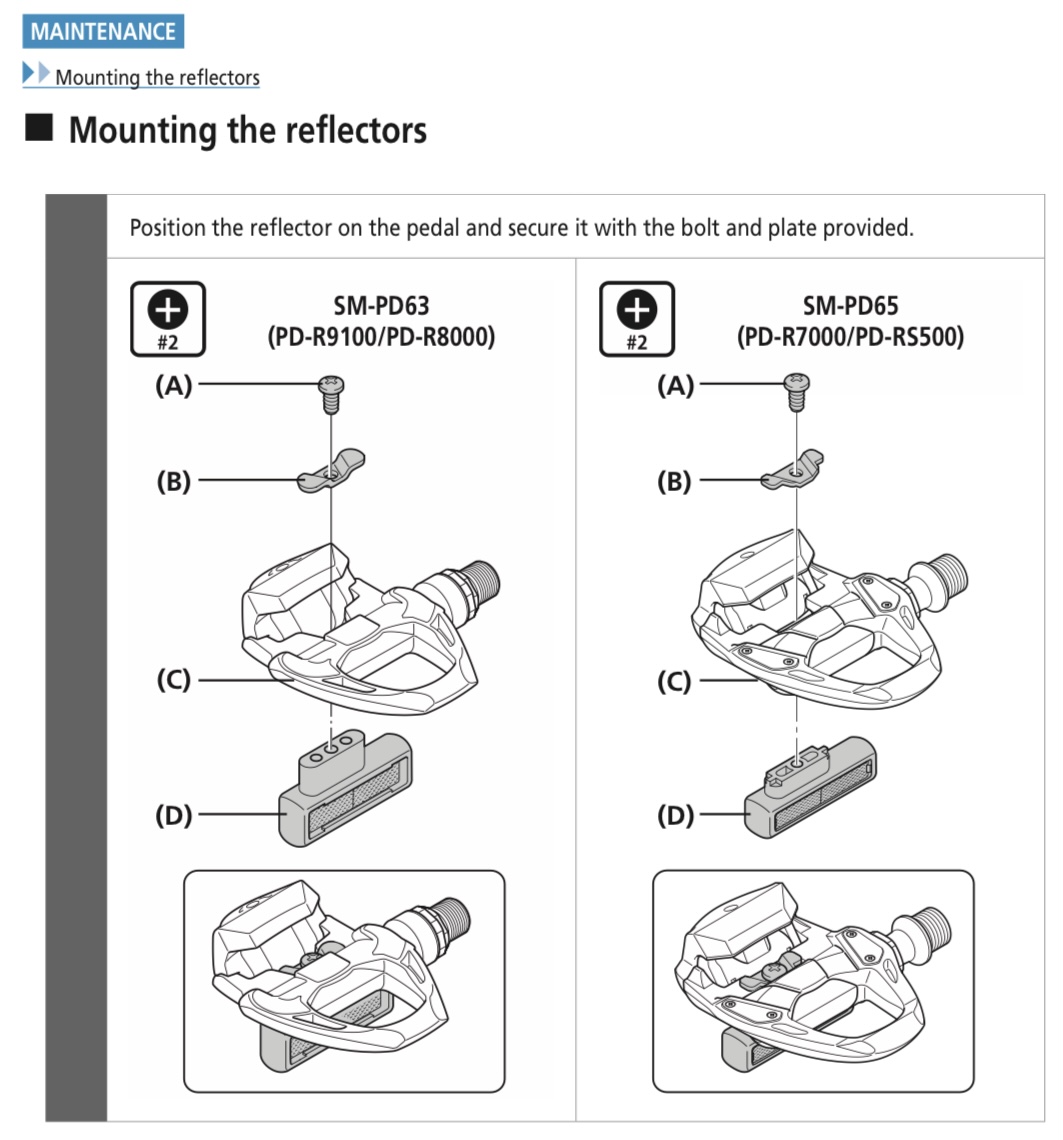 MAINTENANCE

Mounting the reflectors

Mounting the reflectors

Position the reflector on the pedal and secure it with the bolt and plate provided.

#2

SM-PD63
(PD-R9100/PD-R8000)

(A)

(B)

(C)

(D)

#2

SM-PD65
(PD-R7000/PD-RS500)

(A)

(B)

(C)

(D)