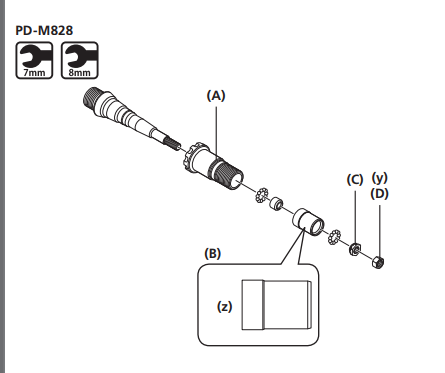 PD-M828

7mm

8mm

(A)

(C)

(y)

(D)

(B)

(z)