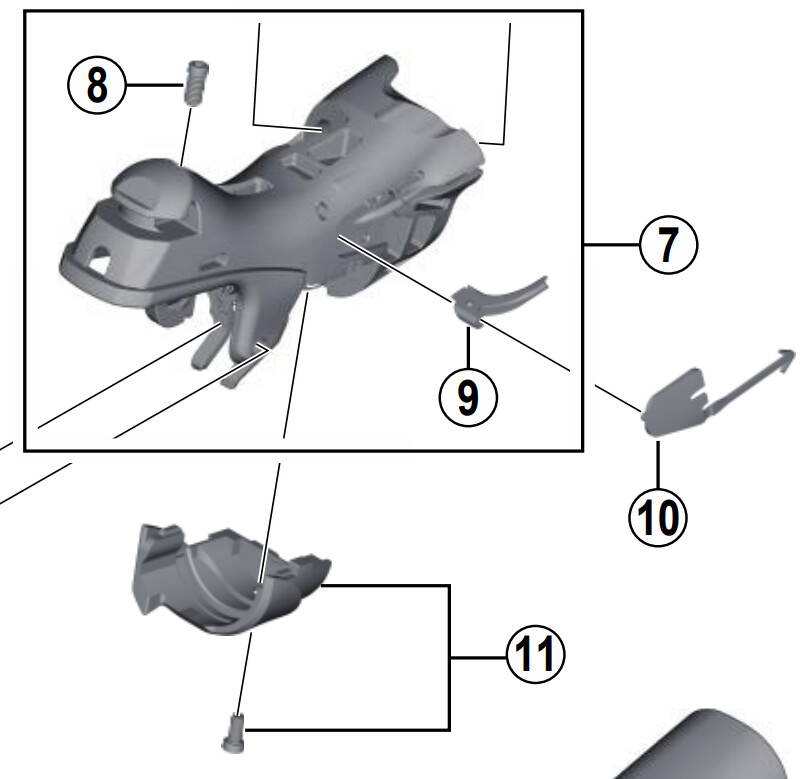 8
7
9
10
11